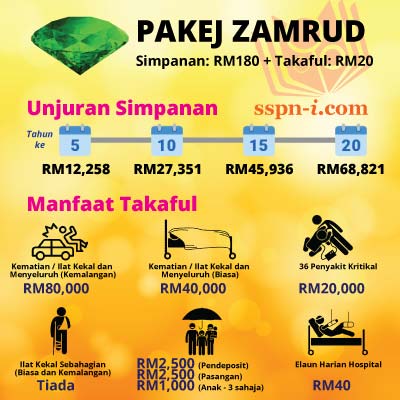 PAKEJ ZAMRUD

Simpanan: RM180 + Takaful: RM20

Unjuran Simpanan

sspn-i.com

Tahun ke

5

10

15

20

RM12,258

RM27,351

RM45,936

RM68,821

Manfaat Takaful

Kematian / Ilat Kekal dan Menyeluruh (Kemalangan)

RM80,000

Kematian / Ilat Kekal dan Menyeluruh (Biasa)

RM40,000

36 Penyakit Kritikal

RM20,000

Ilat Kekal Sebahagian (Biasa dan Kemalangan)

Tiada

RM2,500 (Pendeposit)
RM2,500 (Pasangan)
RM1,000 (Anak - 3 sahaja)

Elaun Harian Hospital

RM40