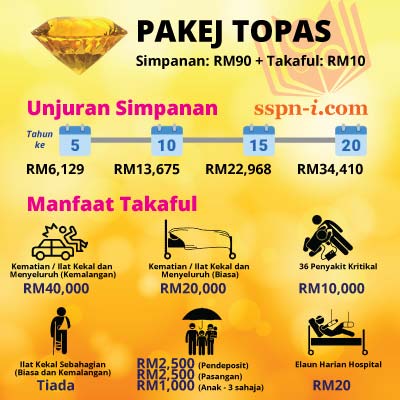 PAKEJ TOPAS

Simpanan: RM90 + Takaful: RM10

Unjuran Simpanan

sspn-i.com

Tahun ke

5 10 15 20

RM6,129 RM13,675 RM22,968 RM34,410

Manfaat Takaful

Kematian / Ilat Kekal dan Menyeluruh (Kemalangan)
RM40,000

Kematian / Ilat Kekal dan Menyeluruh (Biasa)
RM20,000

36 Penyakit Kritikal
RM10,000

Ilat Kekal Sebahagian (Biasa dan Kemalangan)
Tiada

RM2,500 (Pendeposit)
RM2,500 (Pasangan)
RM1,000 (Anak - 3 sahaja)

Elaun Harian Hospital
RM20