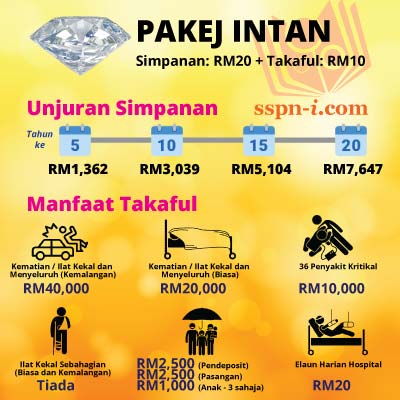 PAKEJ INTAN
Simpanan: RM20 + Takaful: RM10

Unjuran Simpanan
sspn-i.com

Tahun ke
5
10
15
20
RM1,362
RM3,039
RM5,104
RM7,647

Manfaat Takaful

Kematian / Ilat Kekal dan Menyeluruh (Kemalangan)
RM40,000

Kematian / Ilat Kekal dan Menyeluruh (Biasa)
RM20,000

36 Penyakit Kritikal
RM10,000

Ilat Kekal Sebahagian (Biasa dan Kemalangan)
Tiada

RM2,500 (Pendeposit)
RM2,500 (Pasangan)
RM1,000 (Anak - 3 sahaja)

Elaun Harian Hospital
RM20