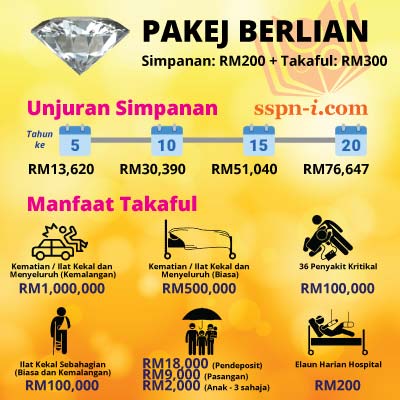 PAKEJ BERLIAN

Simpanan: RM200 + Takaful: RM300

Unjuran Simpanan

sspn-i.com

Tahun ke

5 10 15 20

RM13,620 RM30,390 RM51,040 RM76,647

Manfaat Takaful

Kematian / Ilat Kekal dan Menyeluruh (Kemalangan)
RM1,000,000

Kematian / Ilat Kekal dan Menyeluruh (Biasa)
RM500,000

36 Penyakit Kritikal
RM100,000

Ilat Kekal Sebahagian (Biasa dan Kemalangan)
RM100,000

RM18,000 (Pendeposit)
RM9,000 (Pasangan)
RM2,000 (Anak - 3 sahaja)

Elaun Harian Hospital
RM200